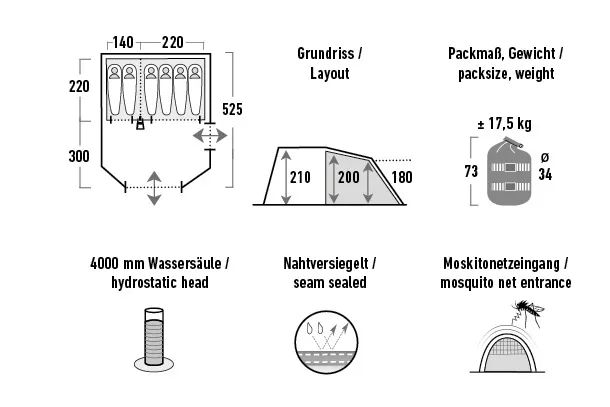 140 220

220

300

525

Grundriss / Layout

210 200 180

Packmaß, Gewicht / packsize, weight

± 17,5 kg

73

ø 34

4000 mm Wassersäule / hydrostatic head

Nahtversiegelt / seam sealed

Moskitonetzeingang / mosquito net entrance